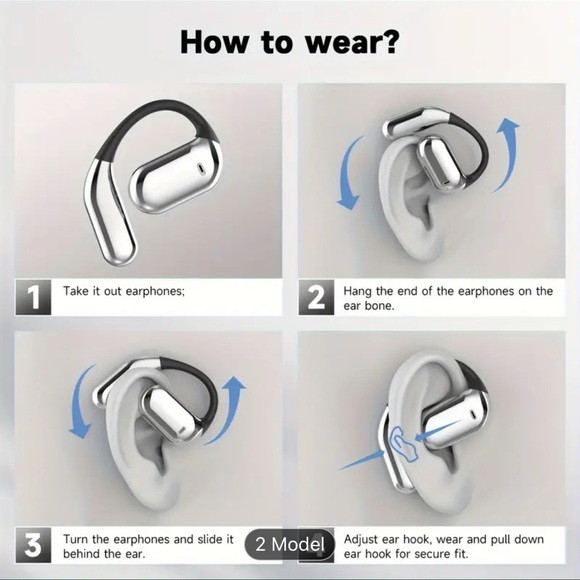 How to wear?

1 Take it out earphones;

2 Hang the end of the earphones on the ear bone.

3 Turn the earphones and slide it behind the ear.

2 Model

4 Adjust ear hook, wear and pull down ear hook for secure fit.